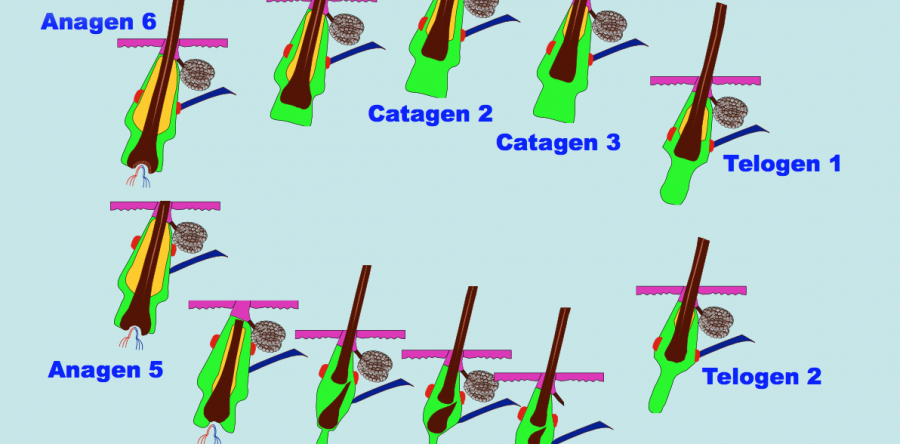 Anagen 6

Catagen 2

Catagen 3

Telogen 1

Anagen 5

Telogen 2